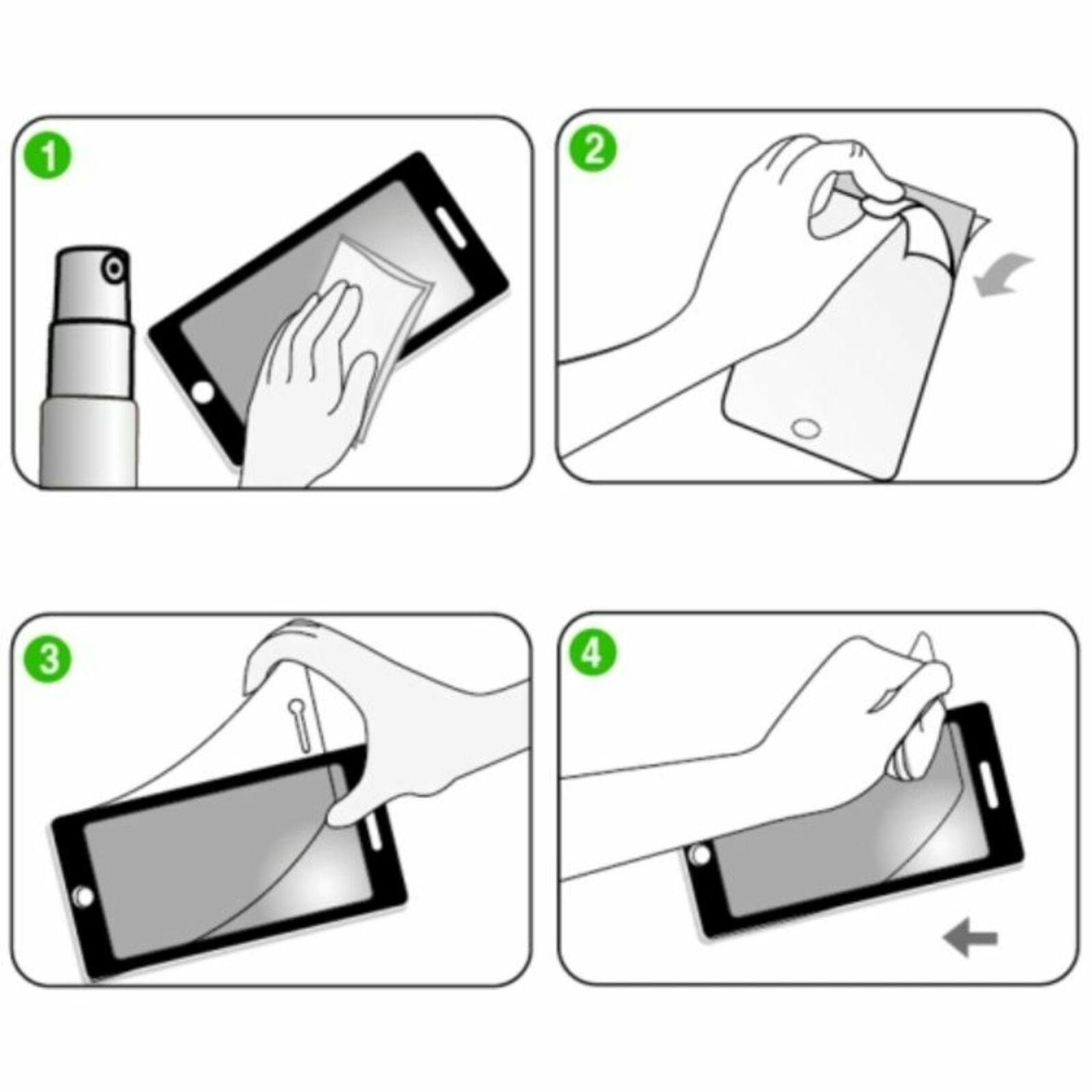 1

2

3

4