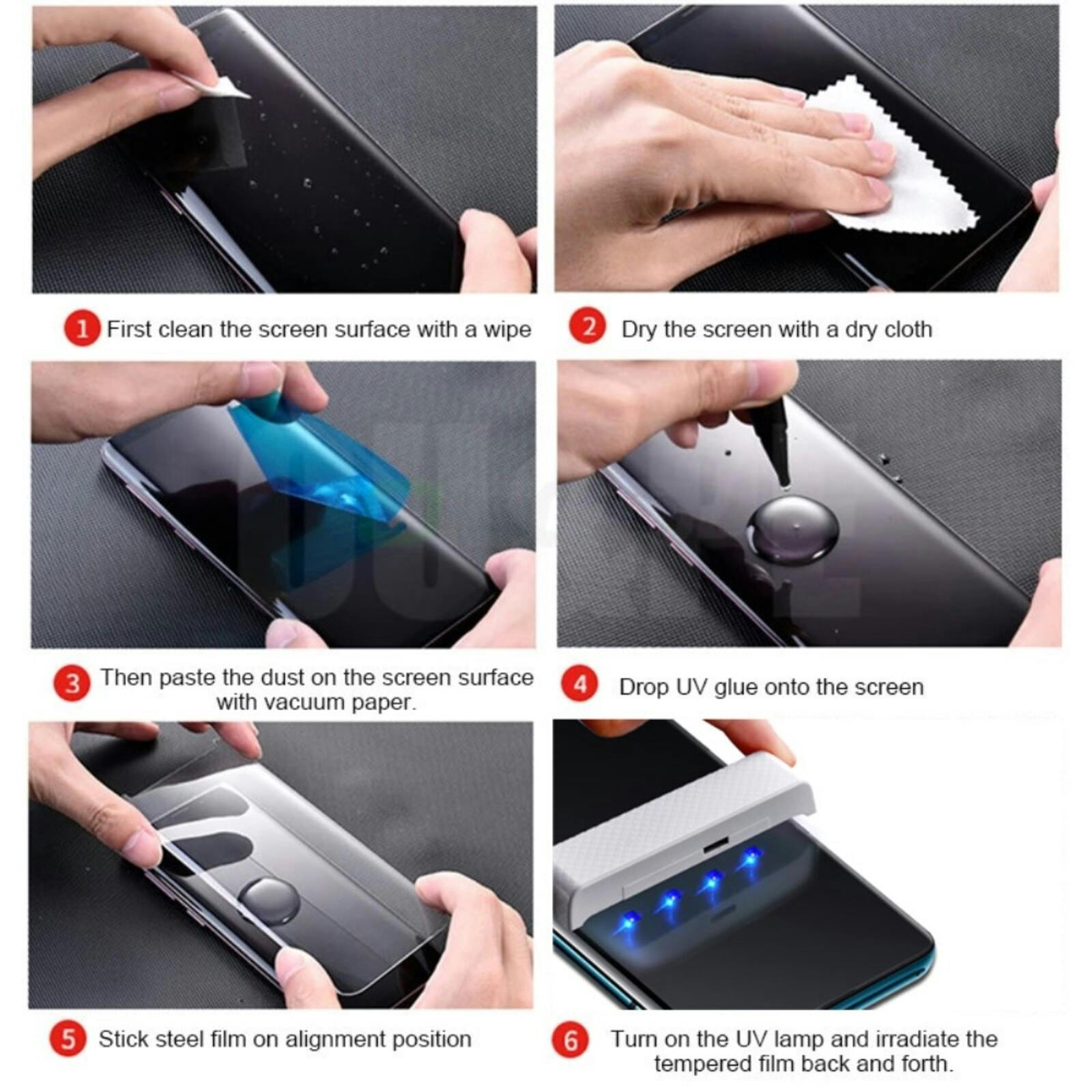 1 First clean the screen surface with a wipe

2 Dry the screen with a dry cloth

3 Then paste the dust on the screen surface with vacuum paper.

4 Drop UV glue onto the screen

5 Stick steel film on alignment position

6 Turn on the UV lamp and irradiate the tempered film back and forth.