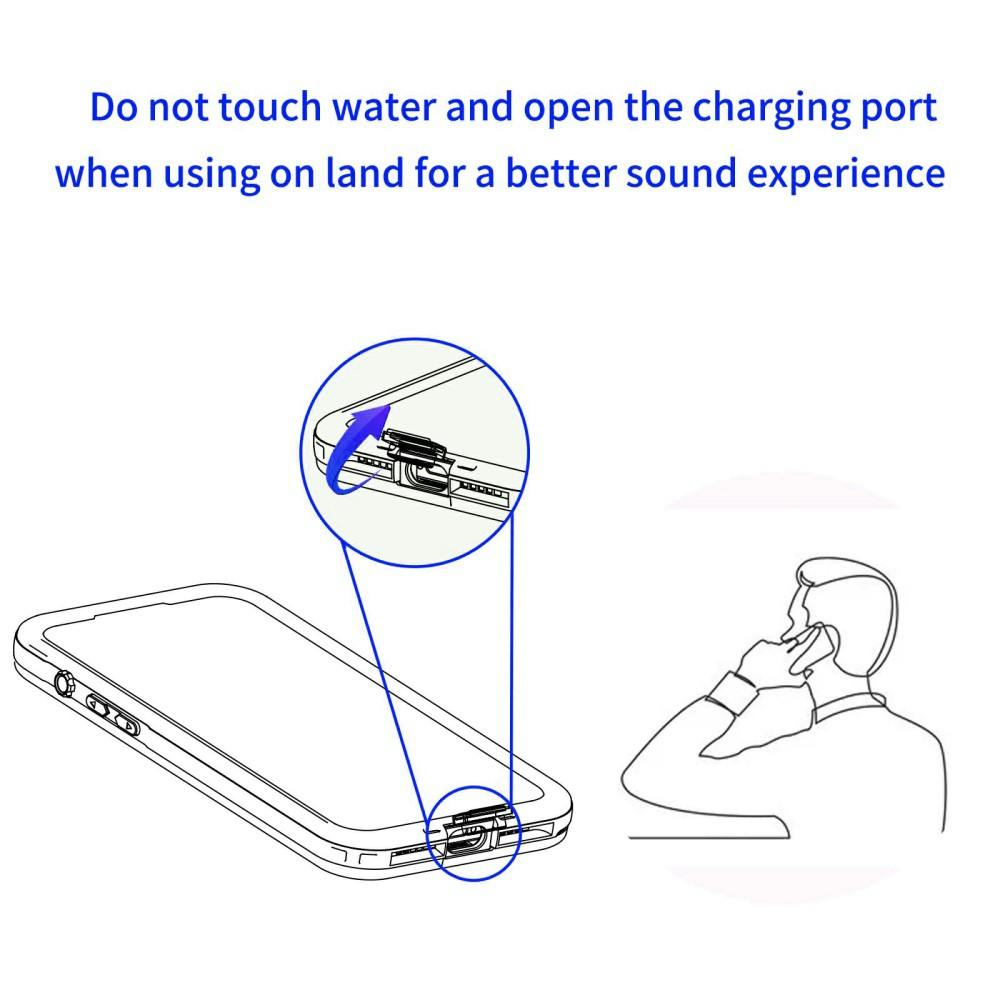 Do not touch water and open the charging port when using on land for a better sound experience